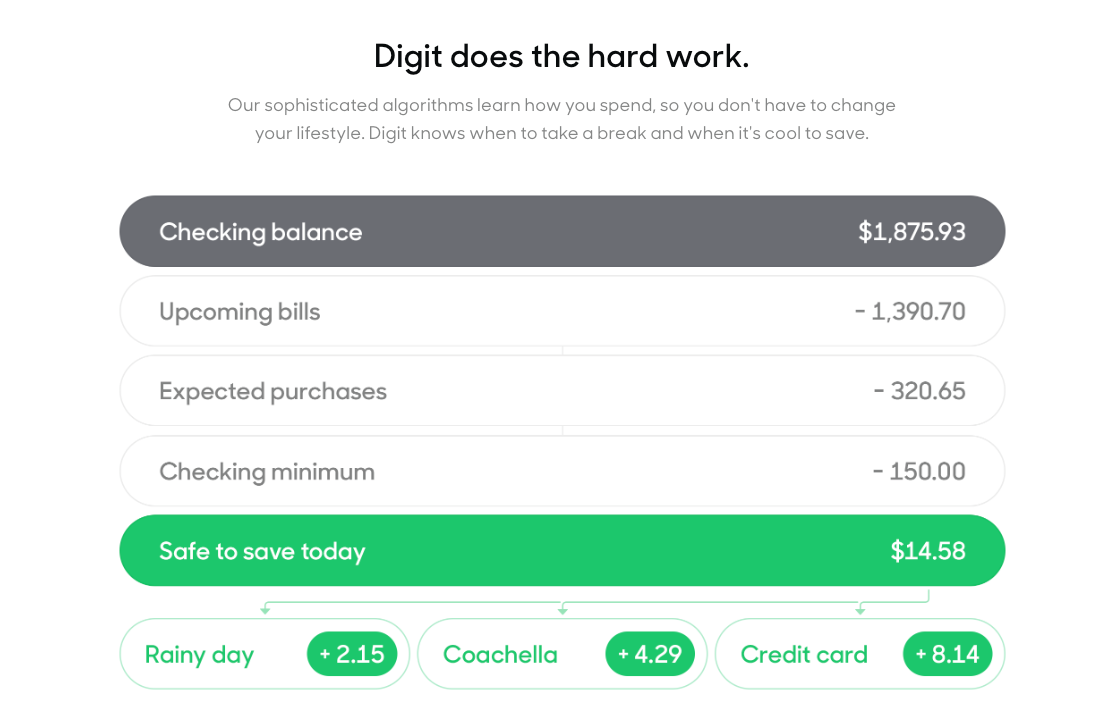 Digit does the hard work.

Our sophisticated algorithms learn how you spend, so you don't have to change your lifestyle. Digit knows when to take a break and when it's cool to save.

Checking balance $1,875.93

Upcoming bills - 1,390.70

Expected purchases - 320.65

Checking minimum - 150.00

Safe to save today $14.58

Rainy day + 2.15

Coachella + 4.29

Credit card + 8.14